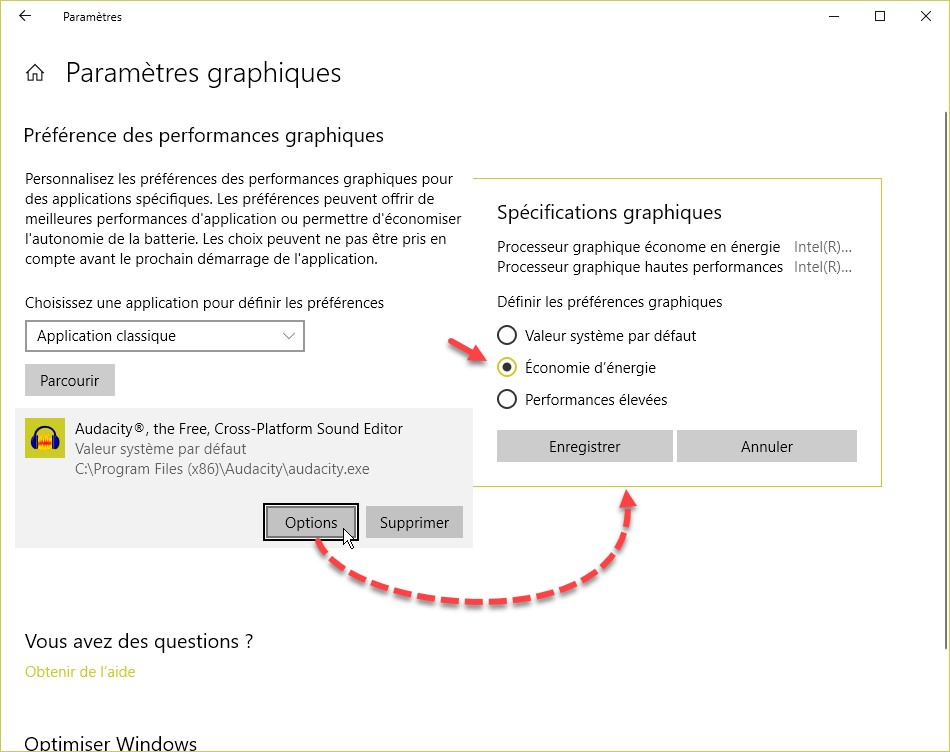 Paramètres

Paramètres graphiques

Préférence des performances graphiques

Personnalisez les préférences des performances graphiques pour des applications spécifiques. Les préférences peuvent offrir de meilleures performances d'application ou permettre d'économiser l'autonomie de la batterie. Les choix peuvent ne pas être pris en compte avant le prochain démarrage de l'application.

Choisissez une application pour définir les préférences

Application classique

Parcourir

Audacity®, the Free, Cross-Platform Sound Editor
Valeur système par défaut
C:\Program Files (x86)\Audacity\audacity.exe

Options Supprimer

Spécifications graphiques

Processeur graphique économe en énergie Intel(R)...
Processeur graphique hautes performances Intel(R)...

Définir les préférences graphiques

Valeur système par défaut
Économie d'énergie
Performances élevées

Enregistrer Annuler

Vous avez des questions ?

Obtenir de l'aide

Optimiser Windows